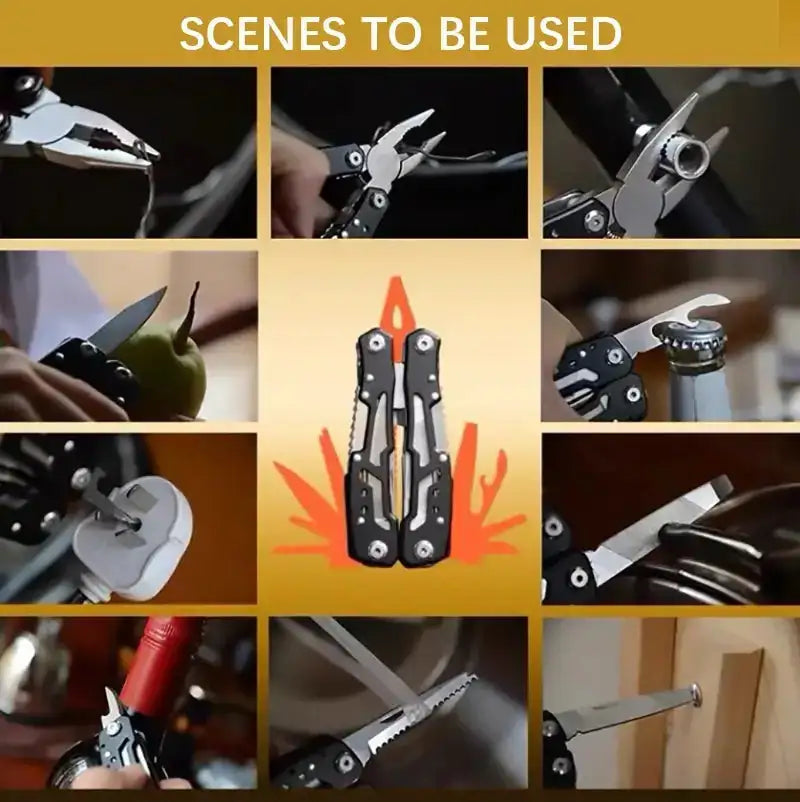 SCENES TO BE USED