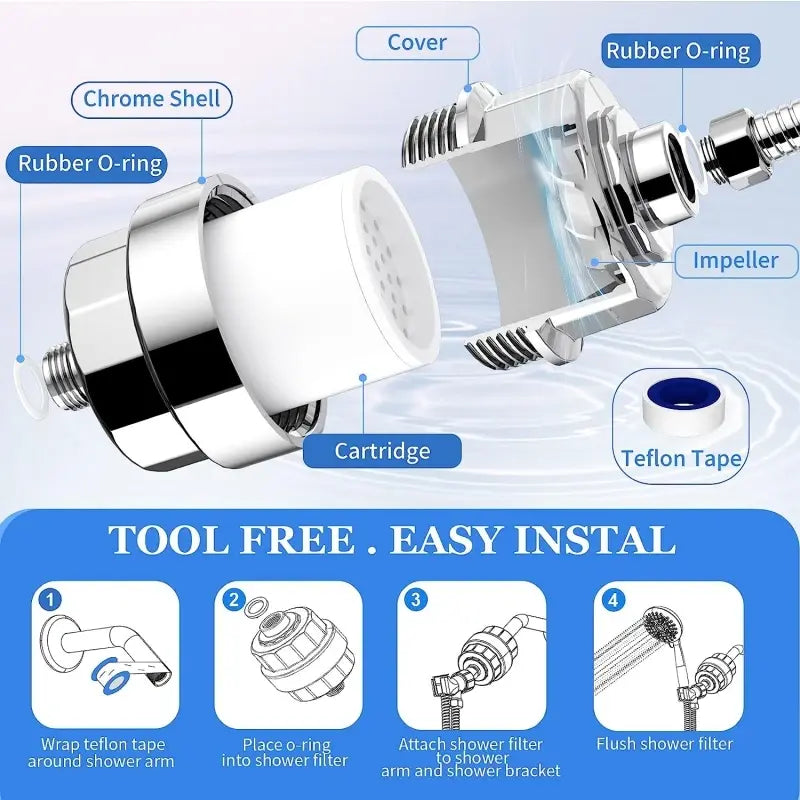 Cover

Rubber O-ring

Chrome Shell

Rubber O-ring

Impeller

Cartridge

Teflon Tape

TOOL FREE . EASY INSTAL

1
Wrap teflon tape around shower arm

2
Place o-ring into shower filter

3
Attach shower filter to shower arm and shower bracket

4
Flush shower filter