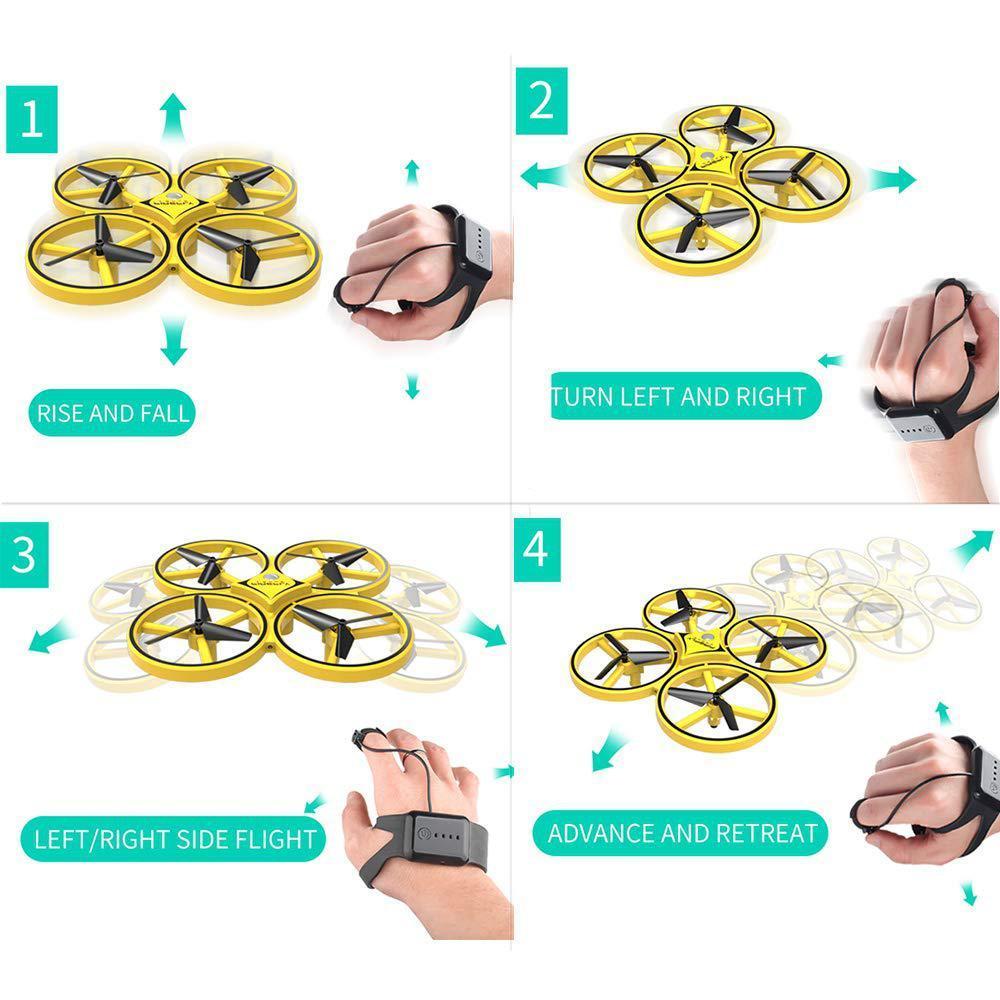 1

RISE AND FALL

2

TURN LEFT AND RIGHT

3

LEFT/RIGHT SIDE FLIGHT

4

ADVANCE AND RETREAT